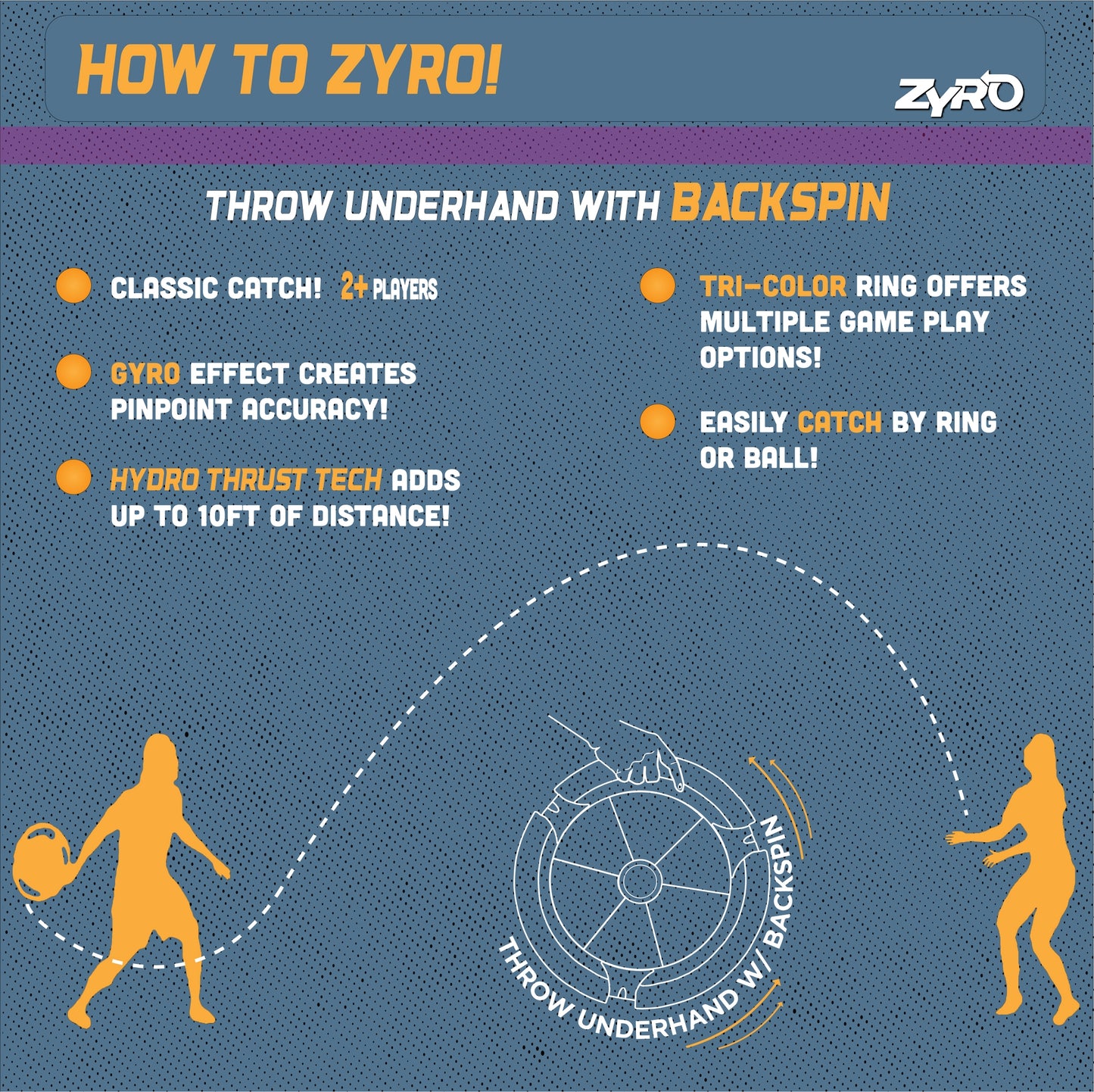 HOW TO ZYRO!

ZYRO

THROW UNDERHAND WITH BACKSPIN

CLASSIC CATCH! 2+ PLAYERS

GYRO EFFECT CREATES PINPOINT ACCURACY!

HYDRO THRUST TECH ADDS UP TO 10FT OF DISTANCE!

TRI-COLOR RING OFFERS MULTIPLE GAME PLAY OPTIONS!

EASILY CATCH BY RING OR BALL!

THROW UNDERHAND W/ BACKSPIN